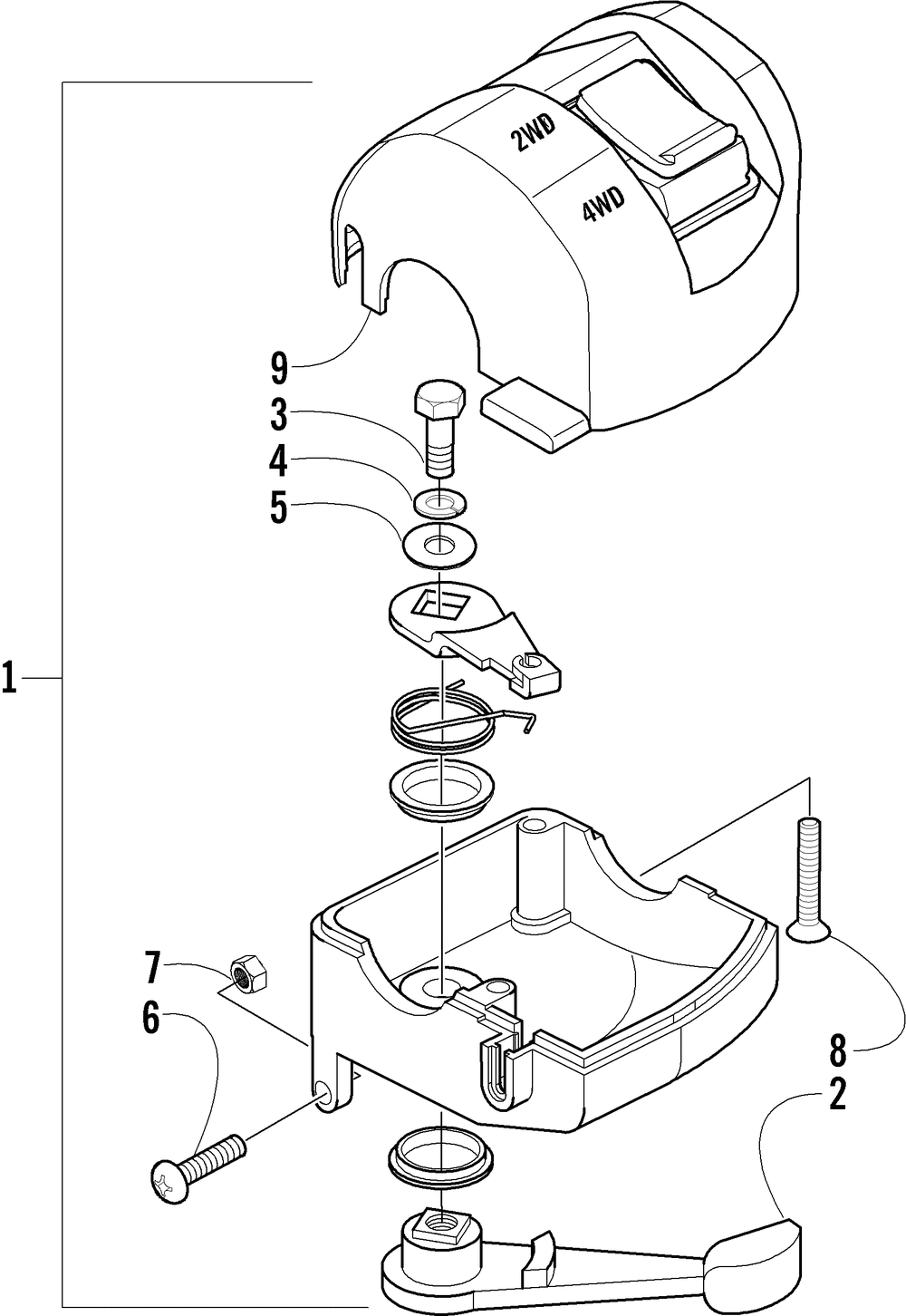 2WD
4WD
9
3
4
5
1
7
6
8
2